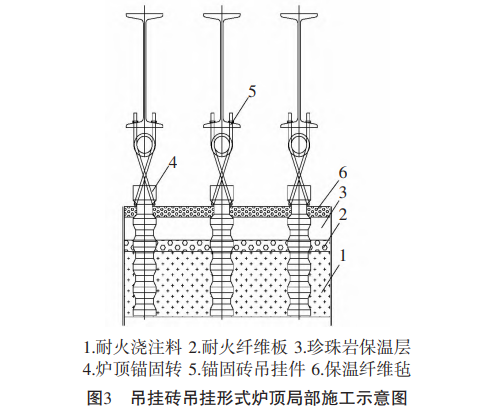 5

4

6

3

2

1

1.耐火浇注料 2.耐火纤维板 3.珍珠岩保温层
4.炉顶锚固转 5.锚固砖吊挂件 6.保温纤维毡

图3 吊挂砖吊挂形式炉顶局部施工示意图